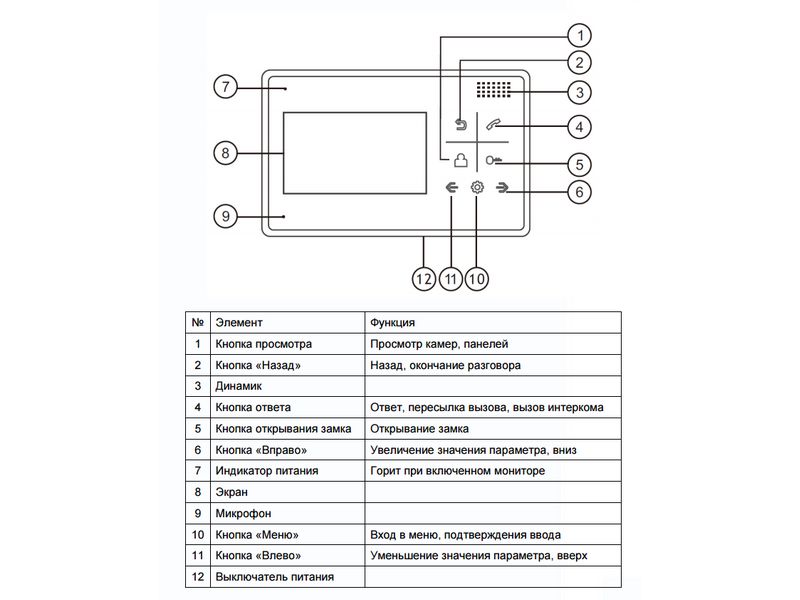 1
2
3
4
5
6
7
8
9
12
11
10

| № | Элемент | Функция |
|---|---|---|
| 1 | Кнопка просмотра | Просмотр камер, панелей |
| 2 | Кнопка «Назад» | Назад, окончание разговора |
| 3 | Динамик | |
| 4 | Кнопка ответа | Ответ, пересылка вызова, вызов интеркома |
| 5 | Кнопка открывания замка | Открывание замка |
| 6 | Кнопка «Вправо» | Увеличение значения параметра, вниз |
| 7 | Индикатор питания | Горит при включенном мониторе |
| 8 | Экран | |
| 9 | Микрофон | |
| 10 | Кнопка «Меню» | Вход в меню, подтверждения ввода |
| 11 | Кнопка «Влево» | Уменьшение значения параметра, вверх |
| 12 | Выключатель питания | |